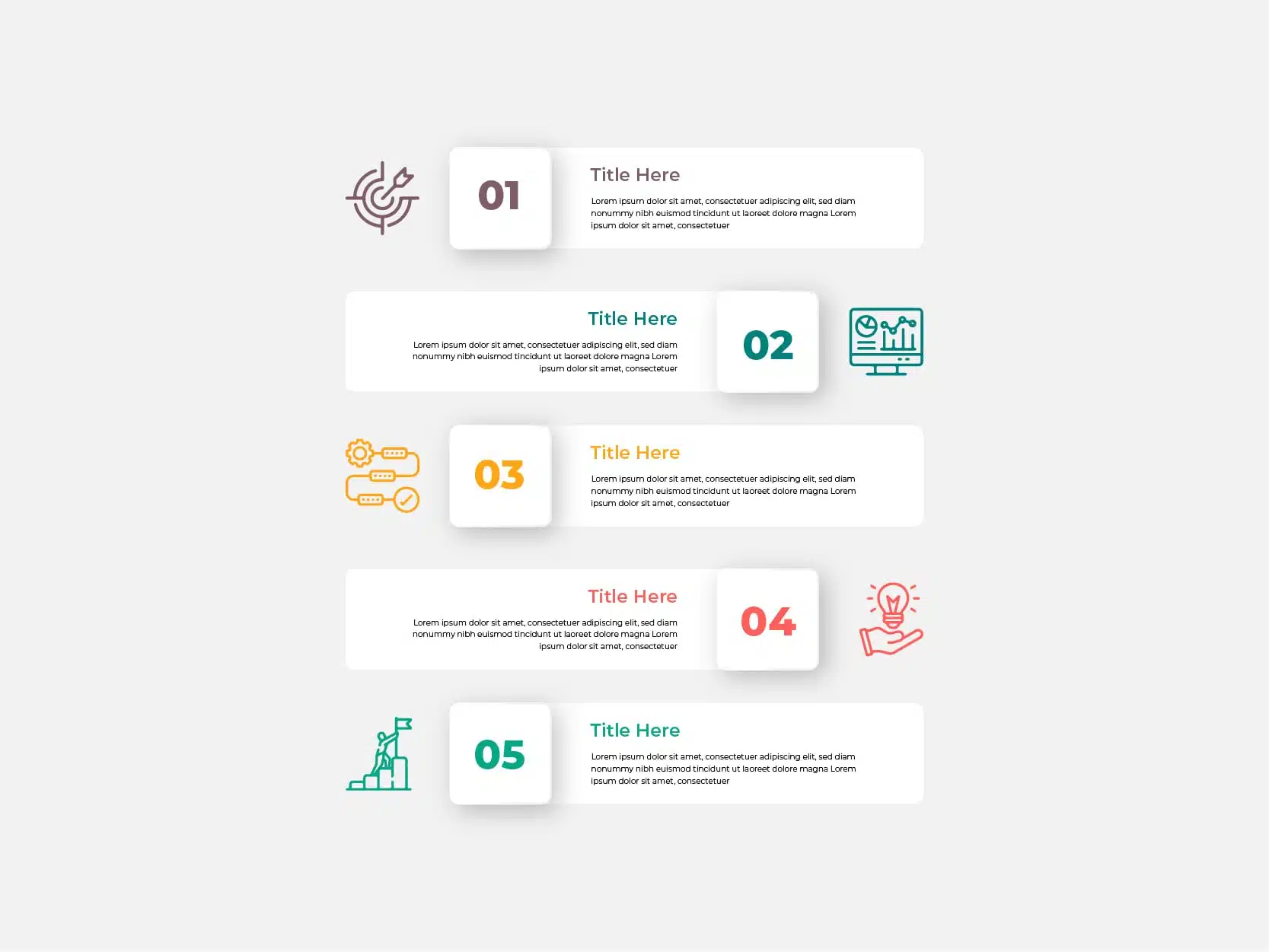 01

Title Here

Lorem ipsum dolor sit amet, consectetuer adipiscing elit, sed diam nonummy nibh euismod tincidunt ut laoreet dolore magna Lorem ipsum dolor sit amet, consectetuer

Title Here

Lorem ipsum dolor sit amet, consectetuer adipiscing elit, sed diam nonummy nibh euismod tincidunt ut laoreet dolore magna Lorem ipsum dolor sit amet, consectetuer

02

03

Title Here

Lorem ipsum dolor sit amet, consectetuer adipiscing elit, sed diam nonummy nibh euismod tincidunt ut laoreet dolore magna Lorem ipsum dolor sit amet, consectetuer

Title Here

Lorem ipsum dolor sit amet, consectetuer adipiscing elit, sed diam nonummy nibh euismod tincidunt ut laoreet dolore magna Lorem ipsum dolor sit amet, consectetuer

04

05

Title Here

Lorem ipsum dolor sit amet, consectetuer adipiscing elit, sed diam nonummy nibh euismod tincidunt ut laoreet dolore magna Lorem ipsum dolor sit amet, consectetuer