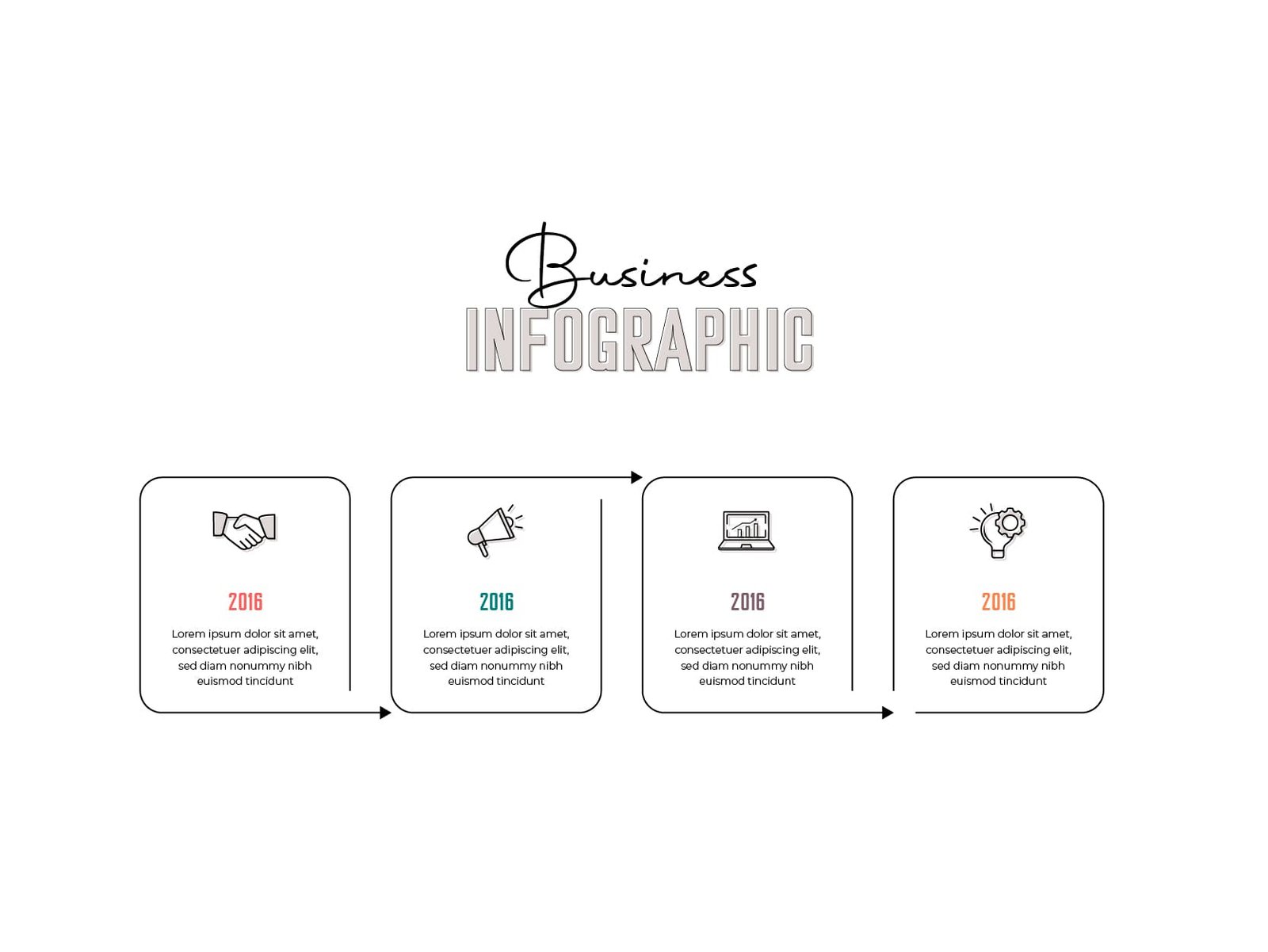 Business
INFOGRAPHIC

2016
Lorem ipsum dolor sit amet, consectetuer adipiscing elit, sed diam nonummy nibh euismod tincidunt

2016
Lorem ipsum dolor sit amet, consectetuer adipiscing elit, sed diam nonummy nibh euismod tincidunt

2016
Lorem ipsum dolor sit amet, consectetuer adipiscing elit, sed diam nonummy nibh euismod tincidunt

2016
Lorem ipsum dolor sit amet, consectetuer adipiscing elit, sed diam nonummy nibh euismod tincidunt