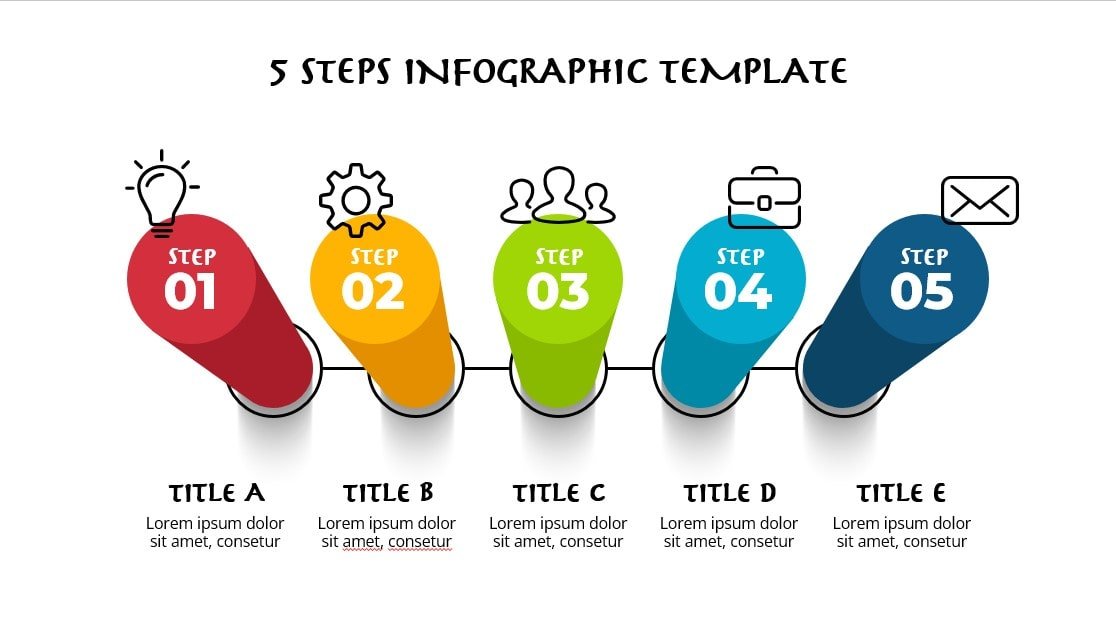 5 STEPS INFOGRAPHIC TEMPLATE

STEP 01

STEP 02

STEP 03

STEP 04

STEP 05

TITLE A
Lorem ipsum dolor sit amet, consetur

TITLE B
Lorem ipsum dolor sit amet, consetur

TITLE C
Lorem ipsum dolor sit amet, consetur

TITLE D
Lorem ipsum dolor sit amet, consetur

TITLE E
Lorem ipsum dolor sit amet, consetur